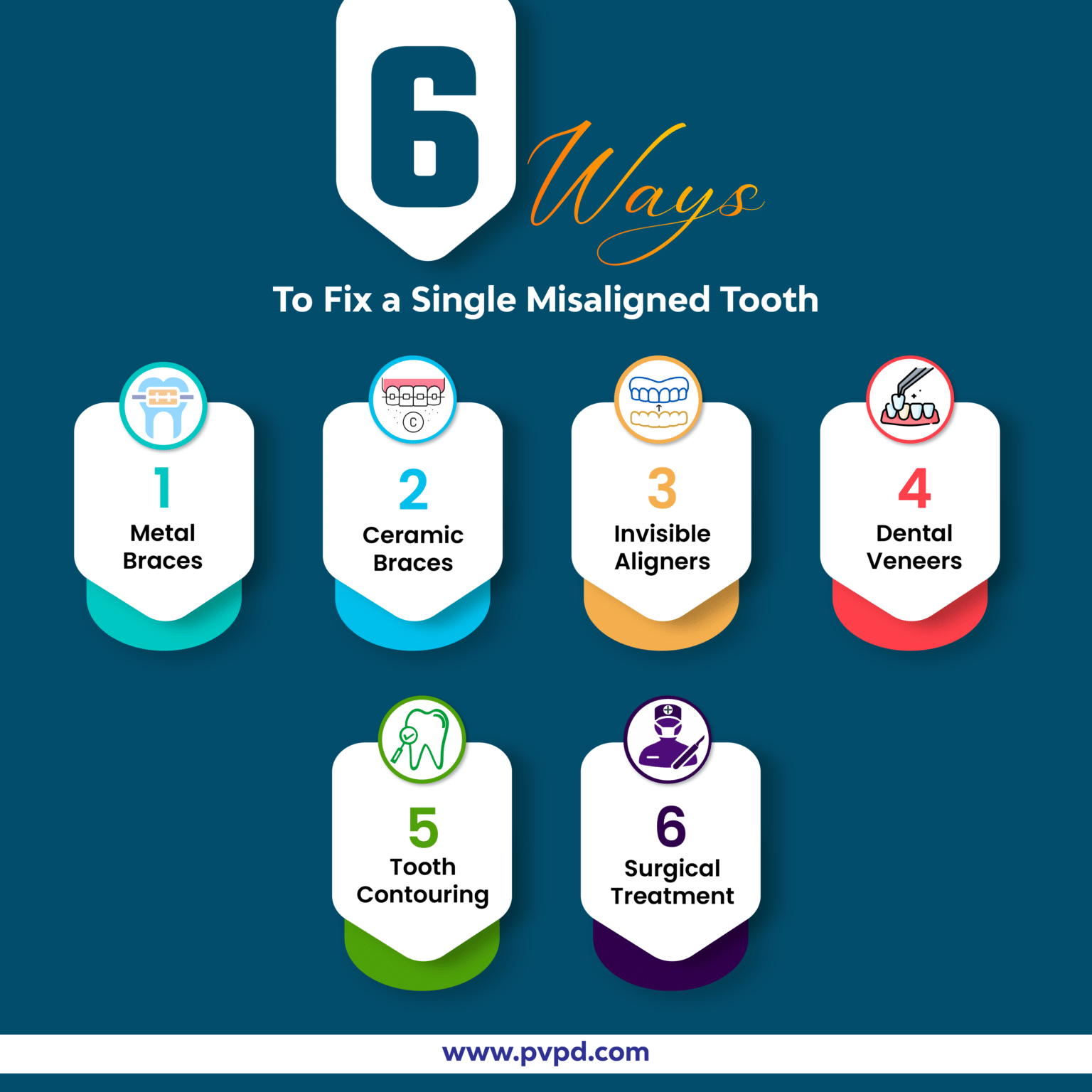 6 Ways

To Fix a Single Misaligned Tooth

C

1
Metal Braces

2
Ceramic Braces

3
Invisible Aligners

4
Dental Veneers

5
Tooth Contouring

6
Surgical Treatment

www.pvpd.com